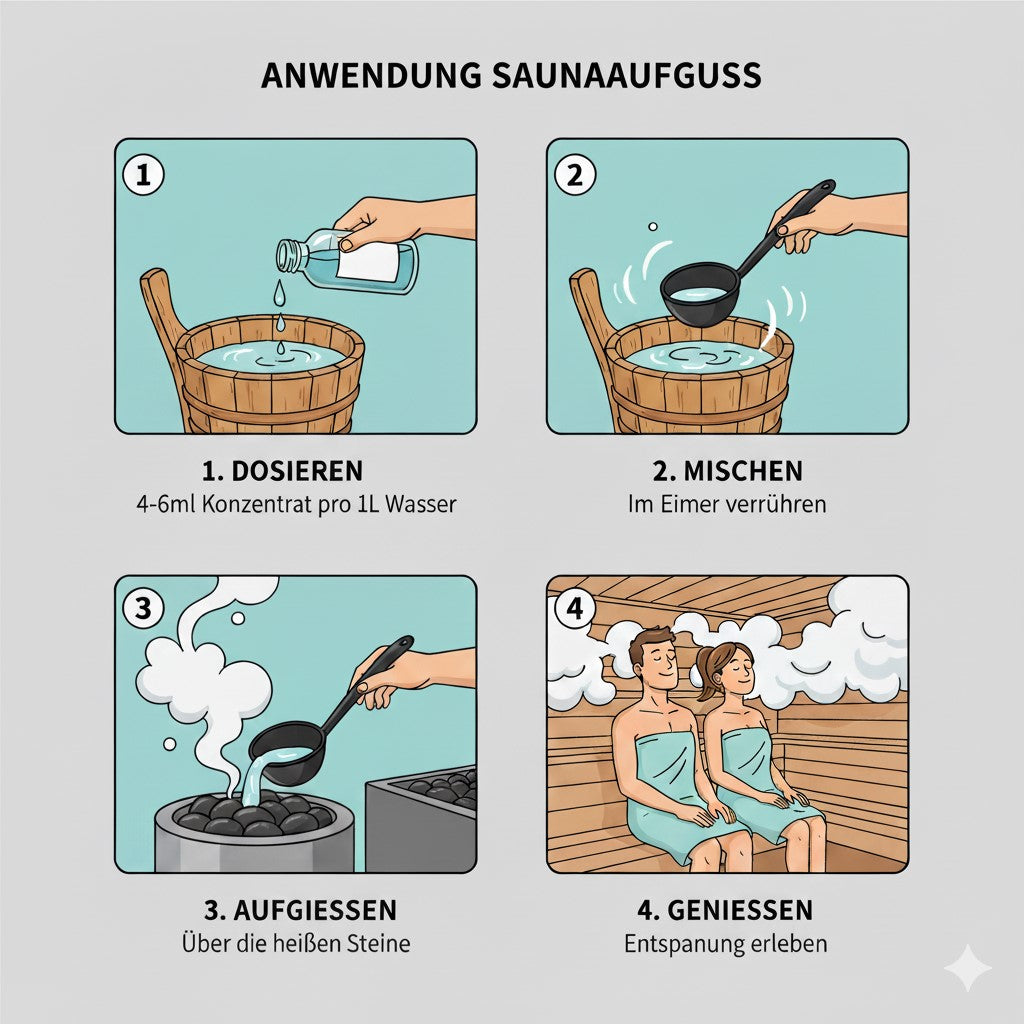 ANWENDUNG SAUNAAUFGUSS

1

1. DOSIEREN
4-6ml Konzentrat pro 1L Wasser

2

2. MISCHEN
Im Eimer verrühren

3

3. AUFGIESSEN
Über die heißen Steine

4

4. GENIESSEN
Entspanung erleben